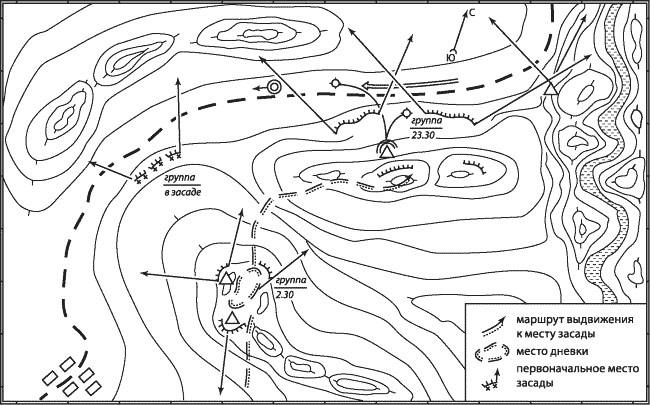 С
Ю
группа
23.30
группа
в засаде
группа
2.30
маршрут выдвижения к месту засады
место дневки
первоначальное место засады