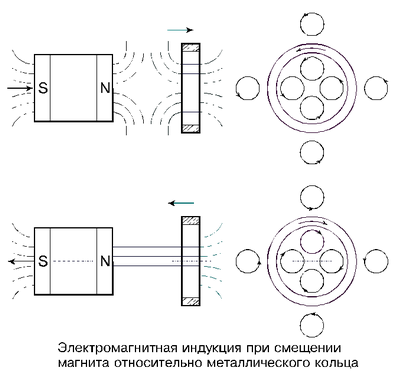 S N

S N

Электромагнитная индукция при смещении магнита относительно металлического кольца