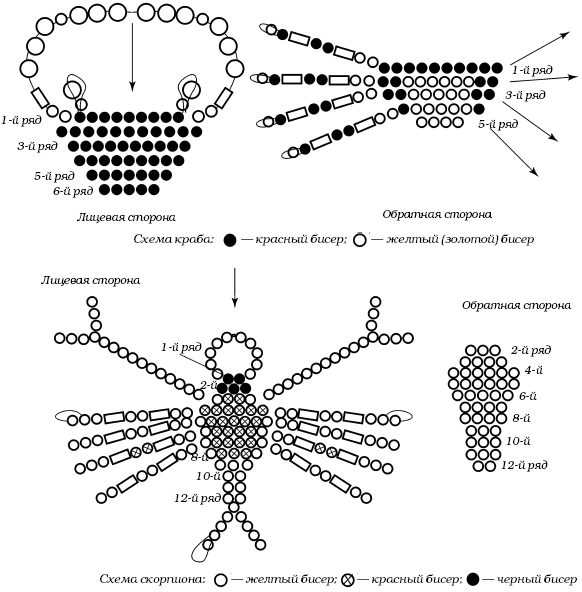 1-й ряд
3-й ряд
5-й ряд
6-й ряд

Лицевая сторона

1-й ряд
3-й ряд
5-й ряд

Обратная сторона

Схема краба: — красный бисер; — желтый (золотой) бисер

Лицевая сторона

1-й ряд
2-й
8-й
10-й
12-й ряд

Обратная сторона

2-й ряд
4-й
6-й
8-й
10-й
12-й ряд

Схема скорпиона: — желтый бисер; — красный бисер; — черный бисер