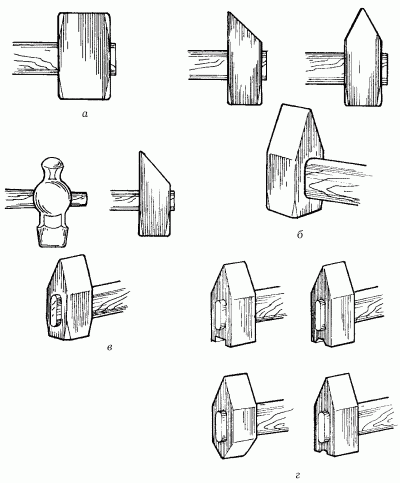 а

б

в

г