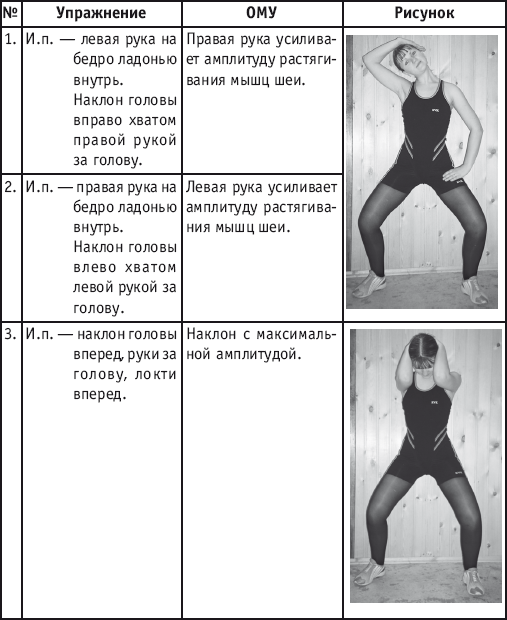 | № | Упражнение | ОМУ | Рисунок |
|---|---|---|---|
| 1. | И.п. — левая рука на бедро ладонью внутрь. Наклон головы вправо хватом правой рукой за голову. | Правая рука усиливает амплитуду растягивания мышц шеи. | |
| 2. | И.п. — правая рука на бедро ладонью внутрь. Наклон головы влево хватом левой рукой за голову. | Левая рука усиливает амплитуду растягивания мышц шеи. | |
| 3. | И.п. — наклон головы вперед, руки за голову, локти вперед. | Наклон с максимальной амплитудой. | |